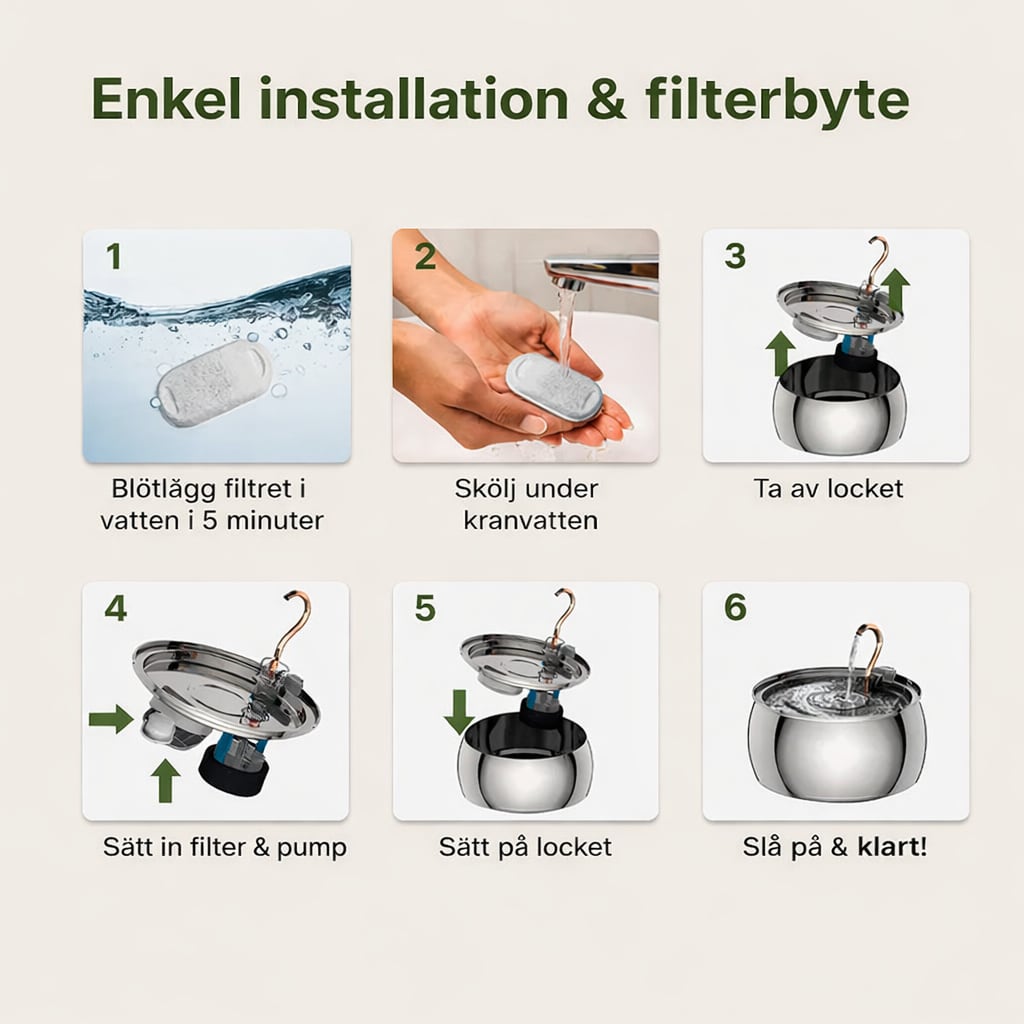 Enkel installation & filterbyte

1
Blötlägg filtret i vatten i 5 minuter

2
Skölj under kranvatten

3
Ta av locket

4
Sätt in filter & pump

5
Sätt på locket

6
Slå på & klart!